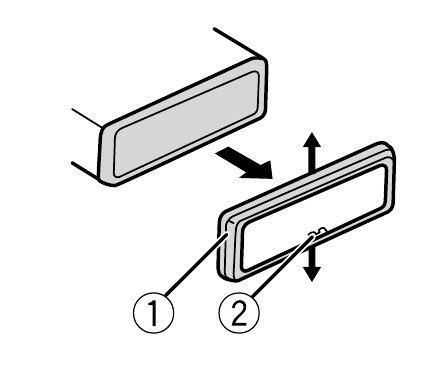 1
2