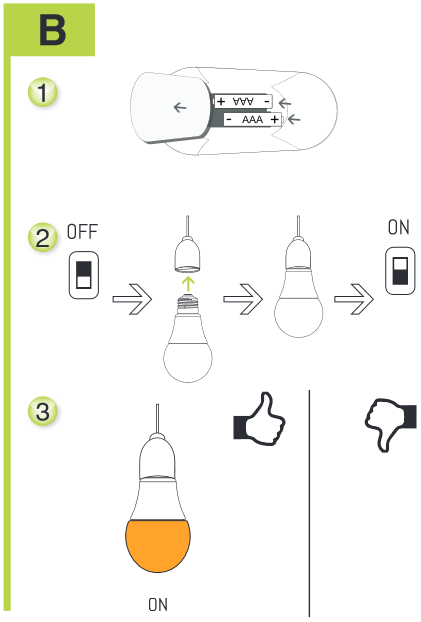 B

1

+ AAA -
- AAA +

2

OFF

ON

3

ON