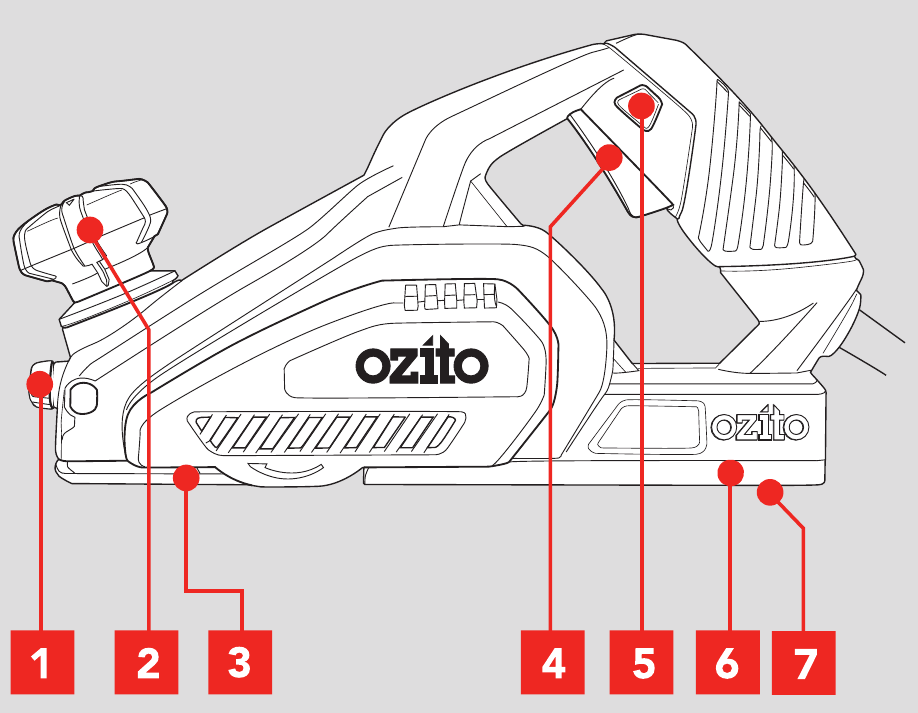 ozito

ozito

1 2 3 4 5 6 7