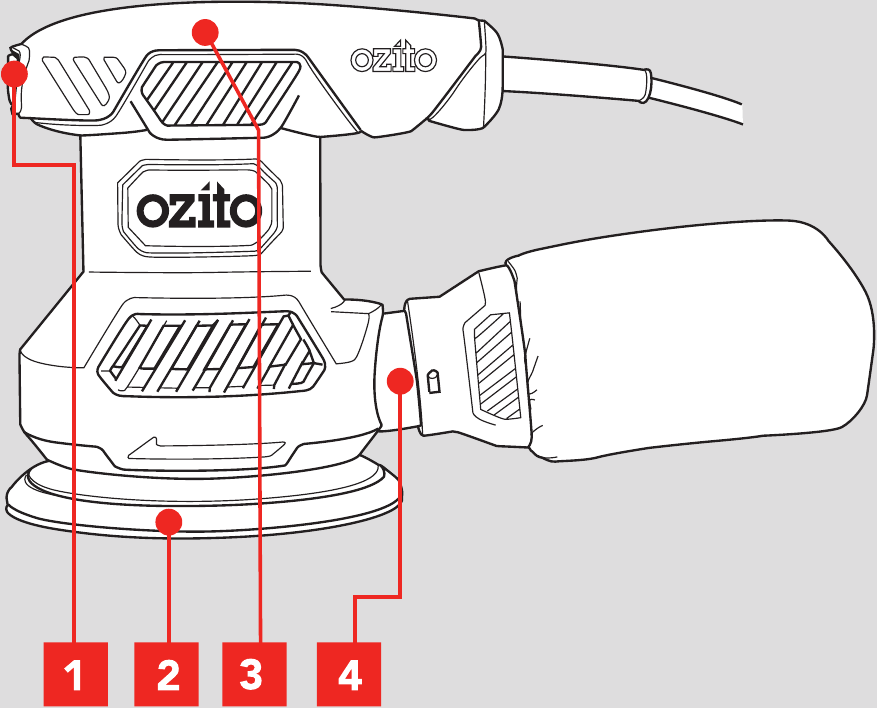 ozito
ozito
1
2
3
4