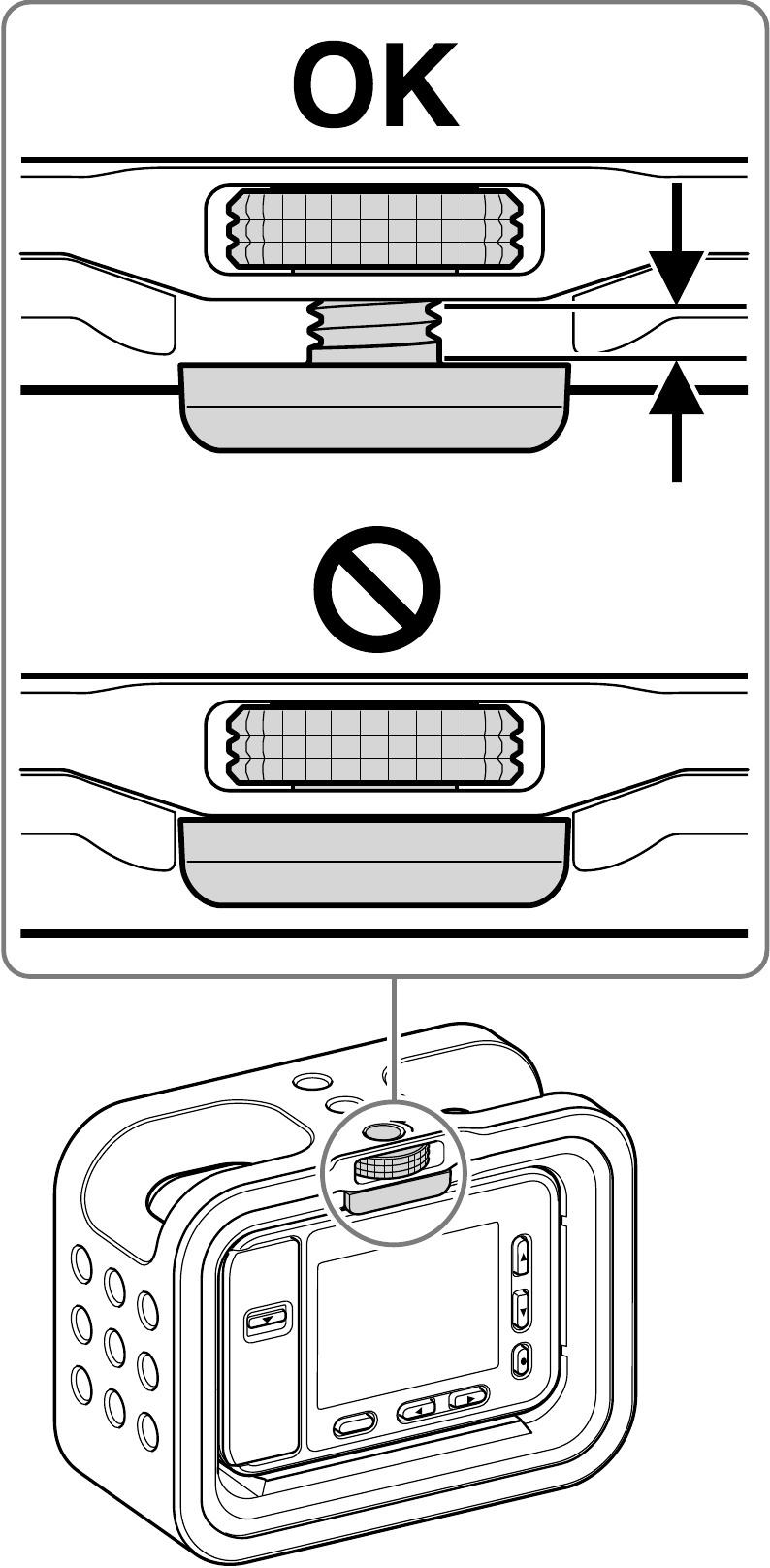 OK