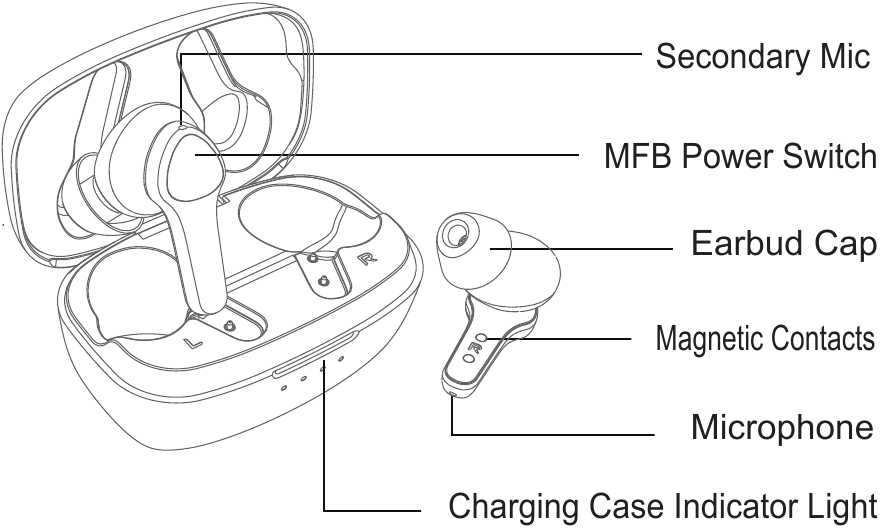 Secondary Mic
MFB Power Switch
Earbud Cap
Magnetic Contacts
Microphone
Charging Case Indicator Light
L
R
R