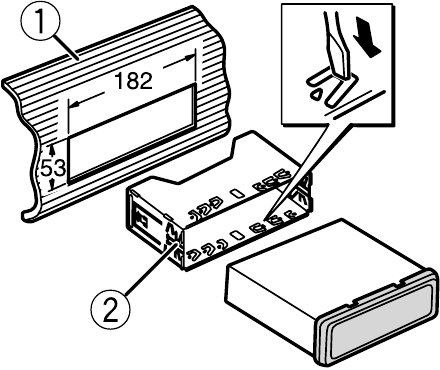 1
182
53
2