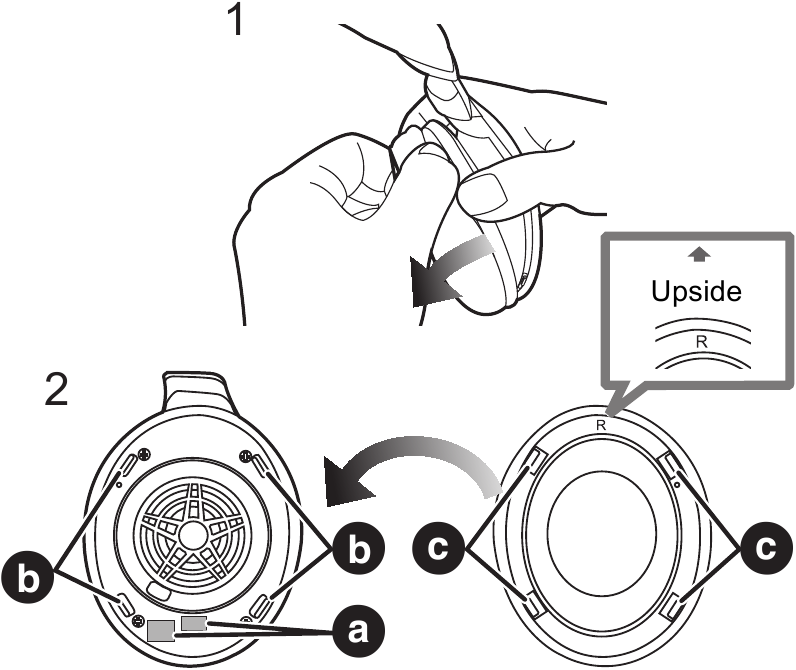 1

Upside
R

2

R

b
b
c
c
a