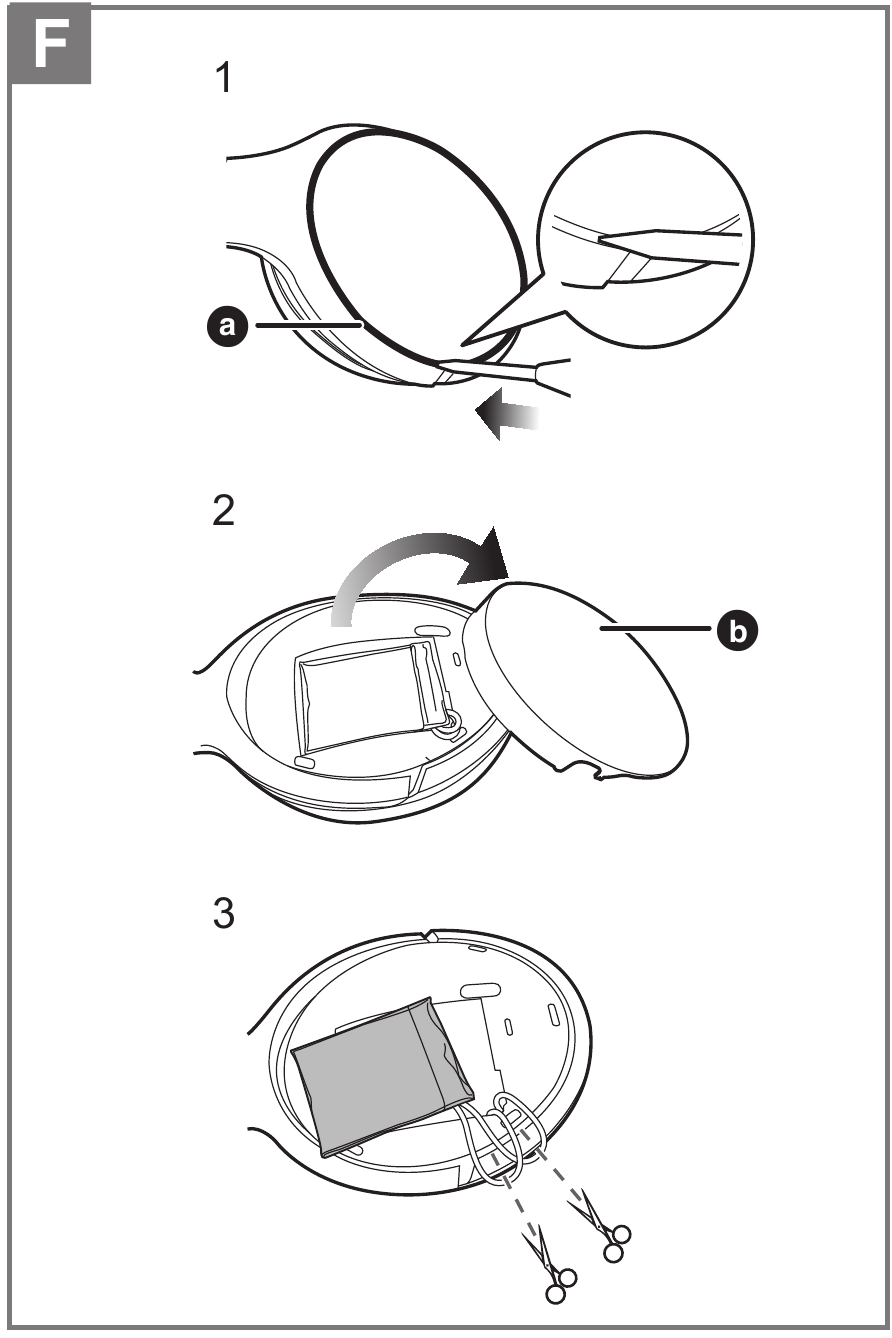 F

1

a

2

b

3