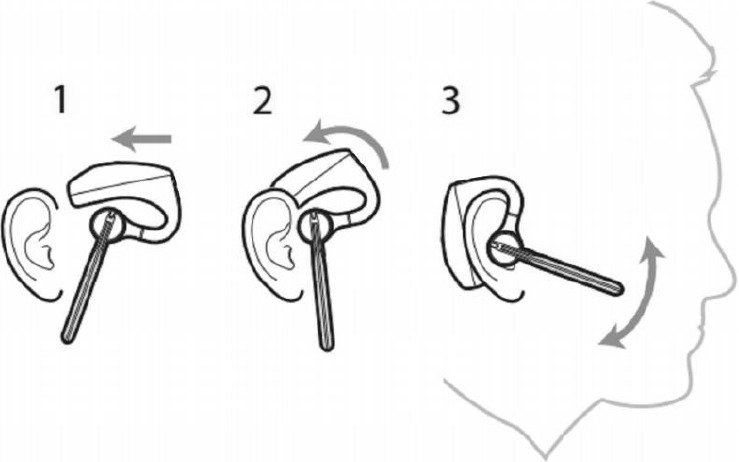 1

2

3