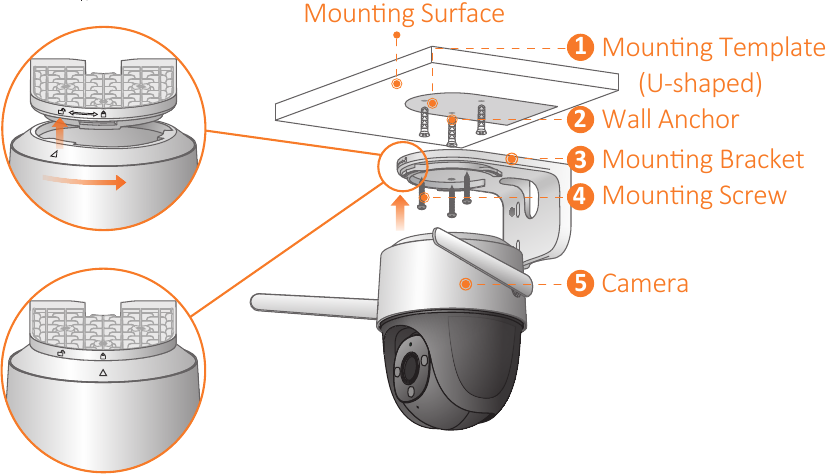 Mounting Surface

1 Mounting Template (U-shaped)

2 Wall Anchor

3 Mounting Bracket

4 Mounting Screw

5 Camera