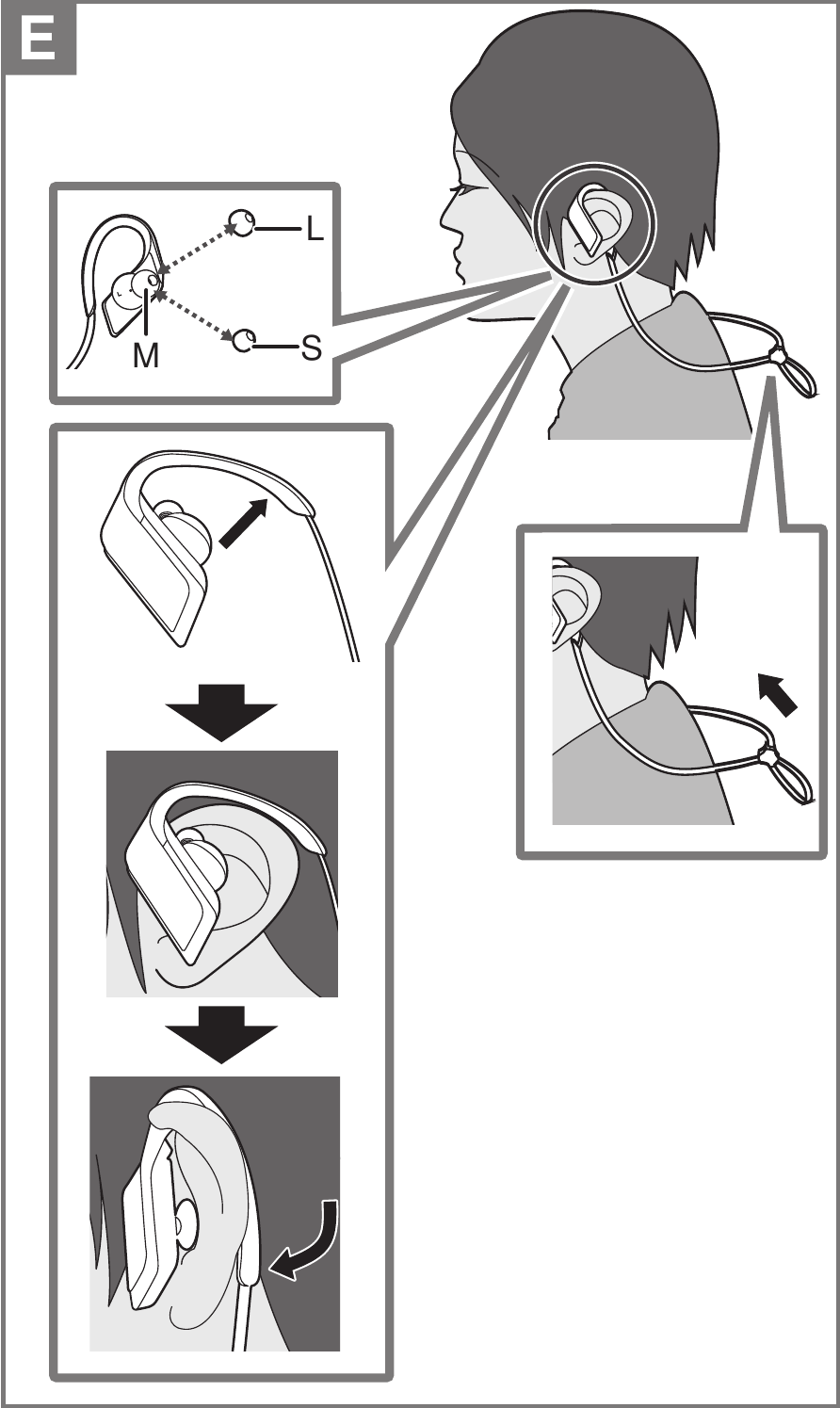 E

L
M
S