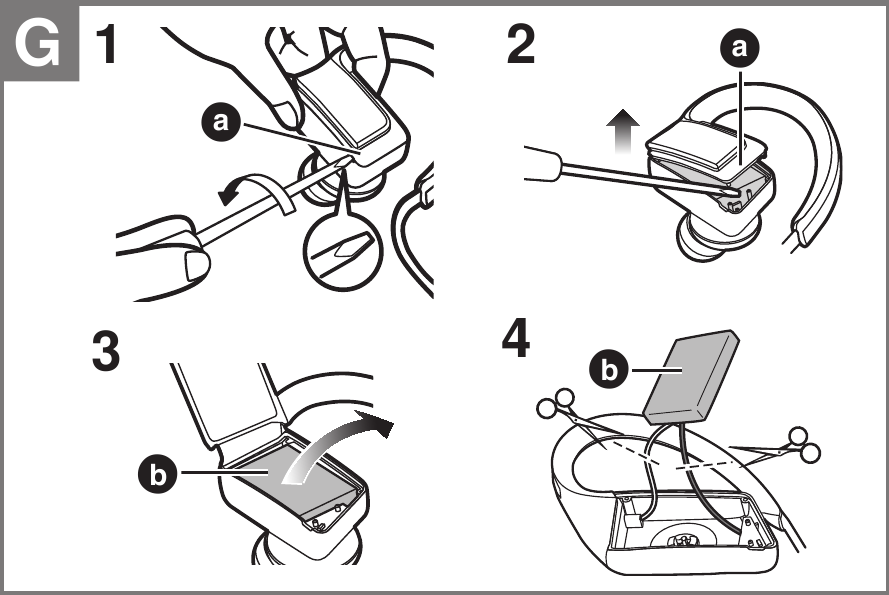 G 1

a

2

a

3

b

4

b