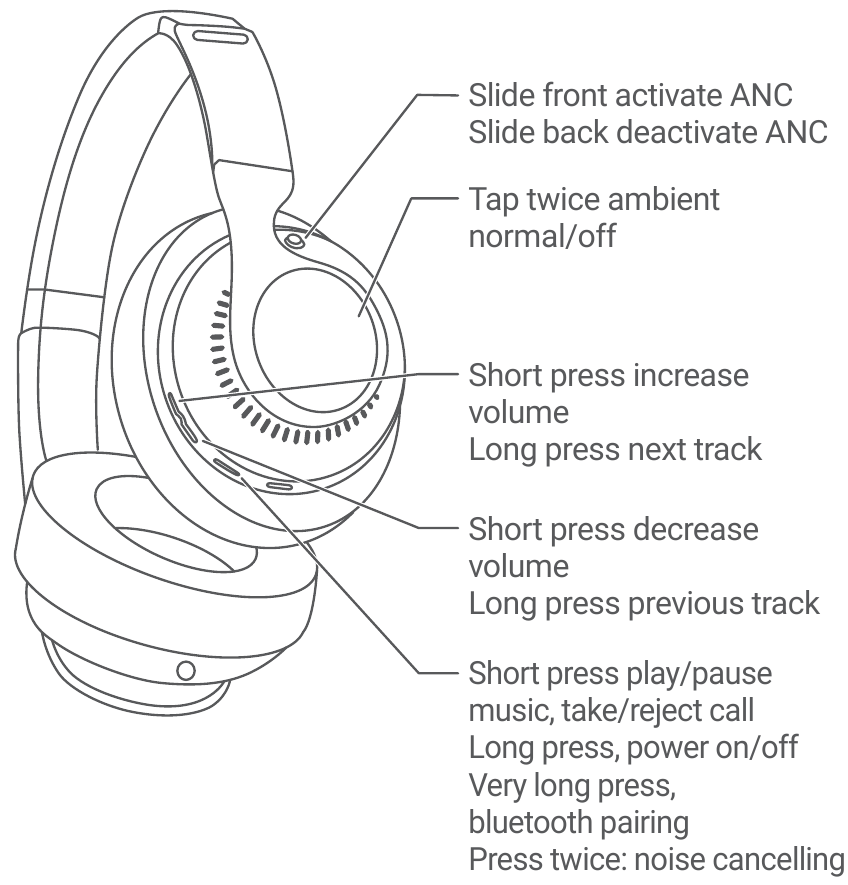 Slide front activate ANC
Slide back deactivate ANC

Tap twice ambient normal/off

Short press increase volume
Long press next track

Short press decrease volume
Long press previous track

Short press play/pause music, take/reject call
Long press, power on/off
Very long press, bluetooth pairing
Press twice: noise cancelling