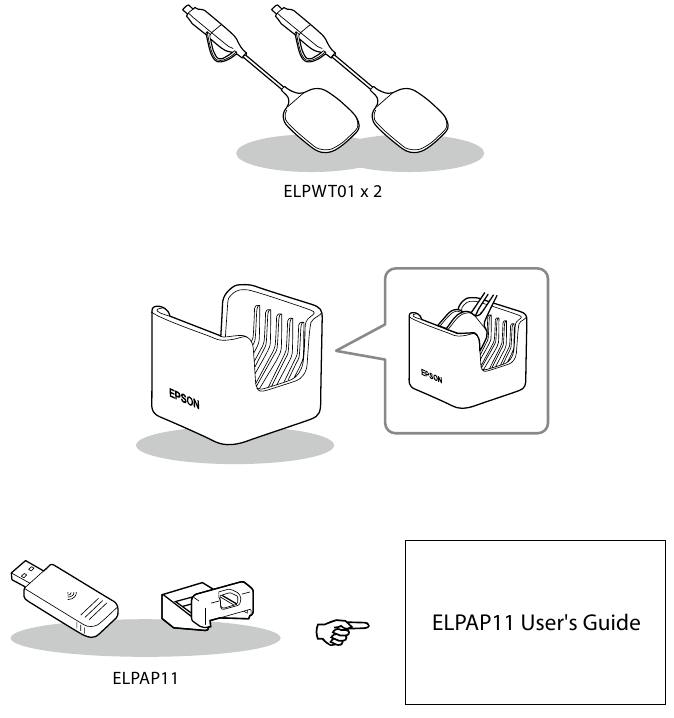 ELPWT01 x 2

EPSON

EPSON

ELPAP11

ELPAP11 User's Guide