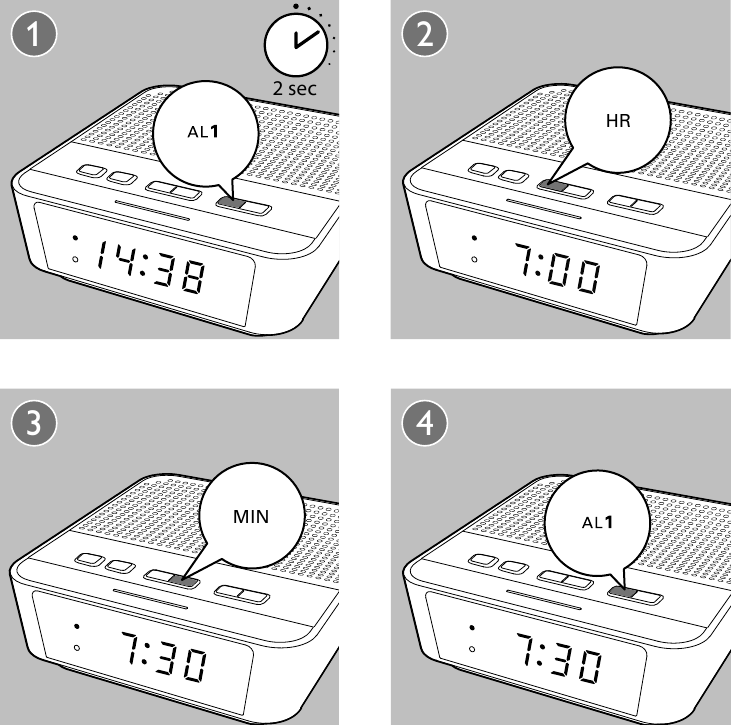 1

2 sec

AL1

14:38

2

HR

7:00

3

MIN

7:30

4

AL1

7:30