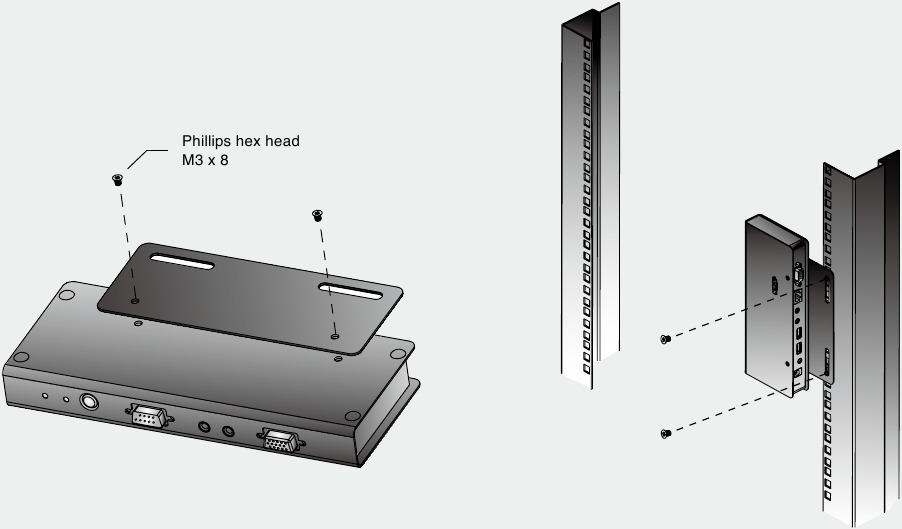 Phillips hex head
M3 x 8