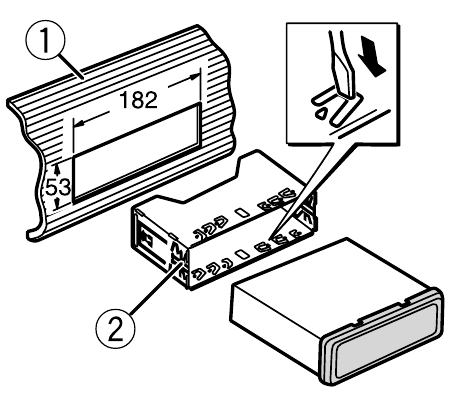 1
182
53
2