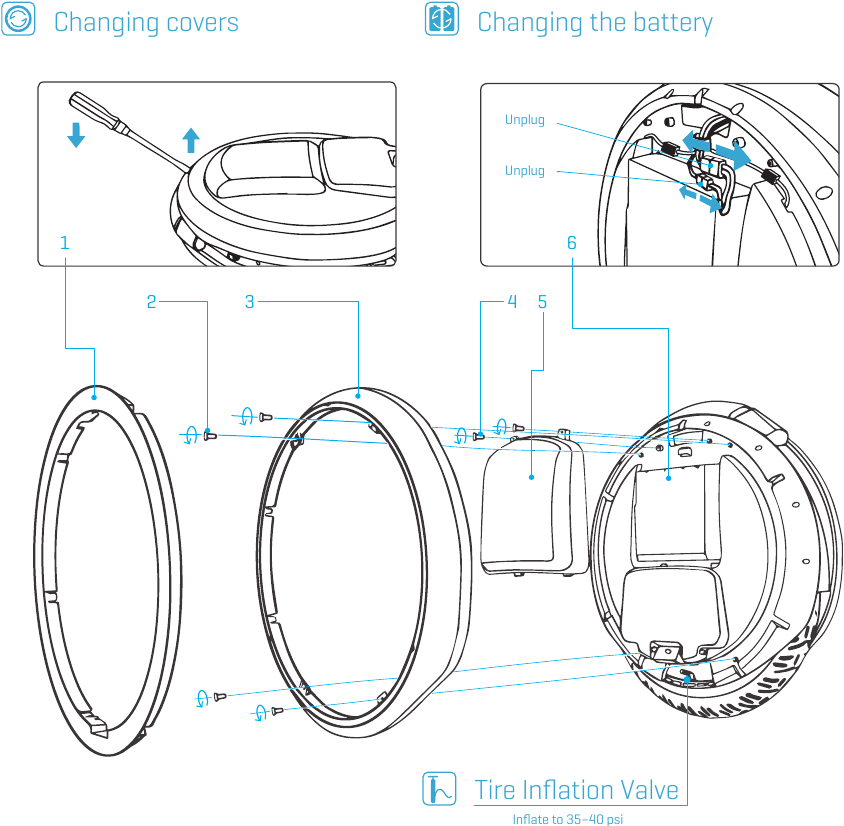 Changing covers

Changing the battery

Unplug

Unplug

1

2

3

4

5

6

Tire Inflation Valve

Inflate to 35–40 psi