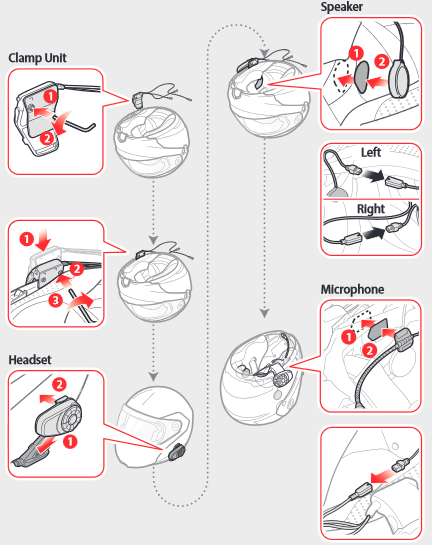 Clamp Unit

1

2

1

2

3

Headset

2

1

Speaker

1

2

Left

Right

Microphone

1

2