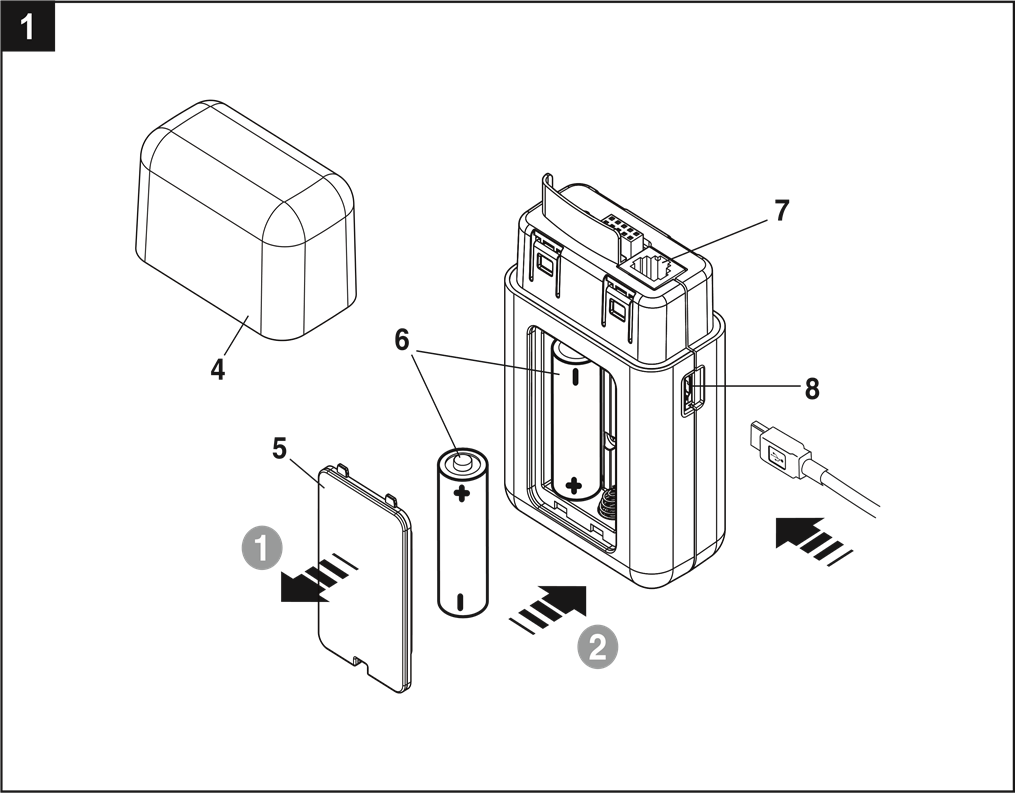 1

7

4

6

8

5

1

2