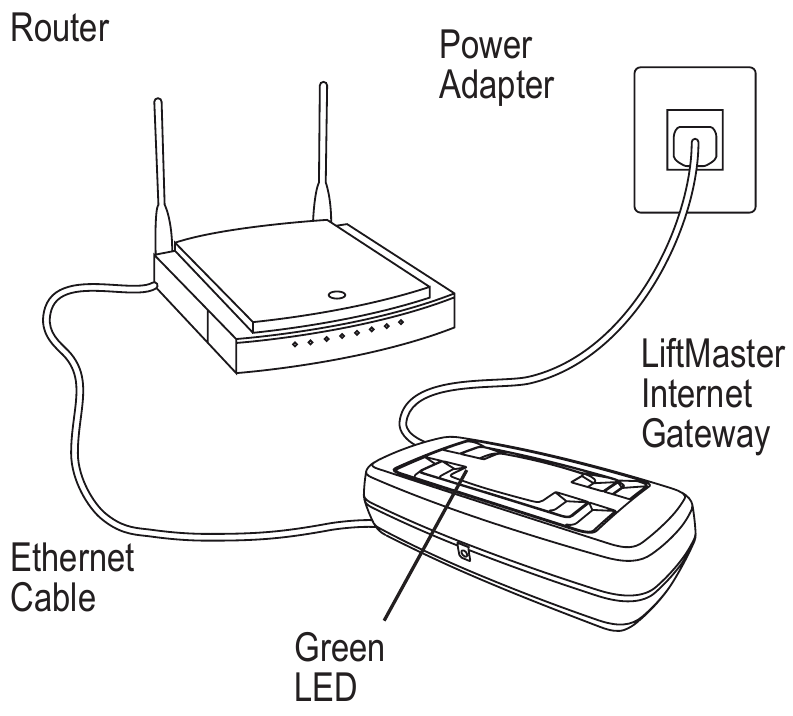 Router

Power Adapter

LiftMaster Internet Gateway

Ethernet Cable

Green LED