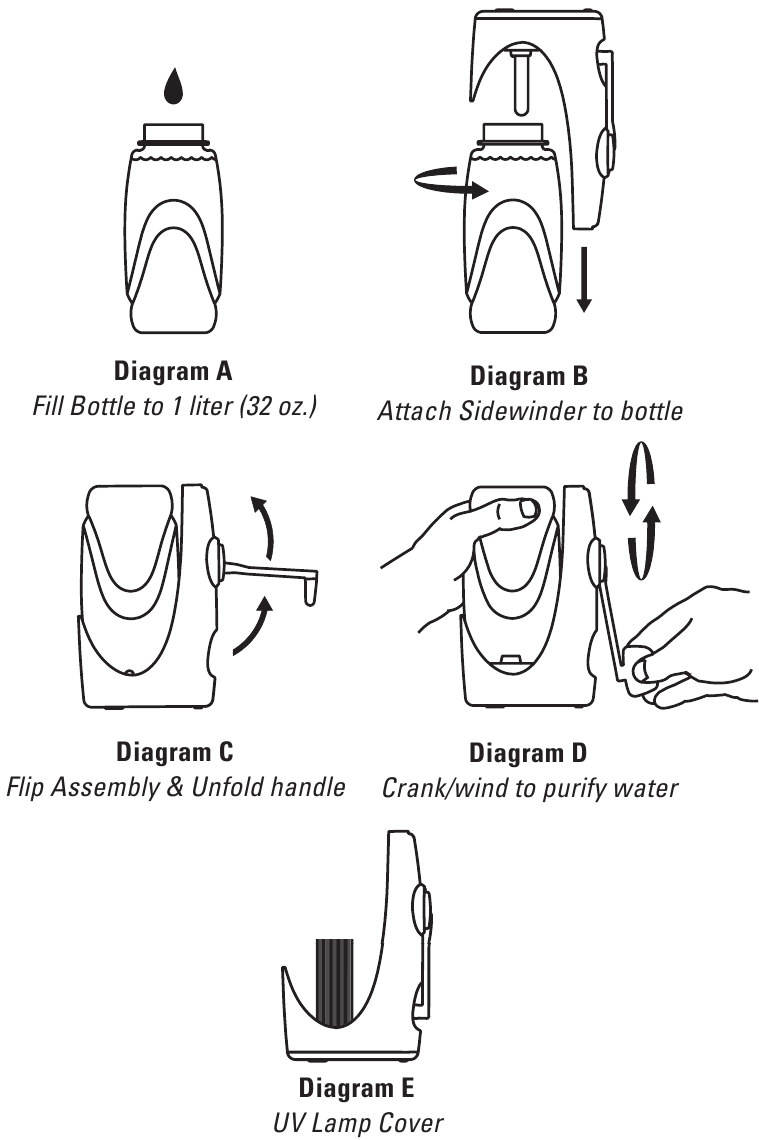 Diagram A
Fill Bottle to 1 liter (32 oz.)

Diagram B
Attach Sidewinder to bottle

Diagram C
Flip Assembly & Unfold handle

Diagram D
Crank/wind to purify water

Diagram E
UV Lamp Cover