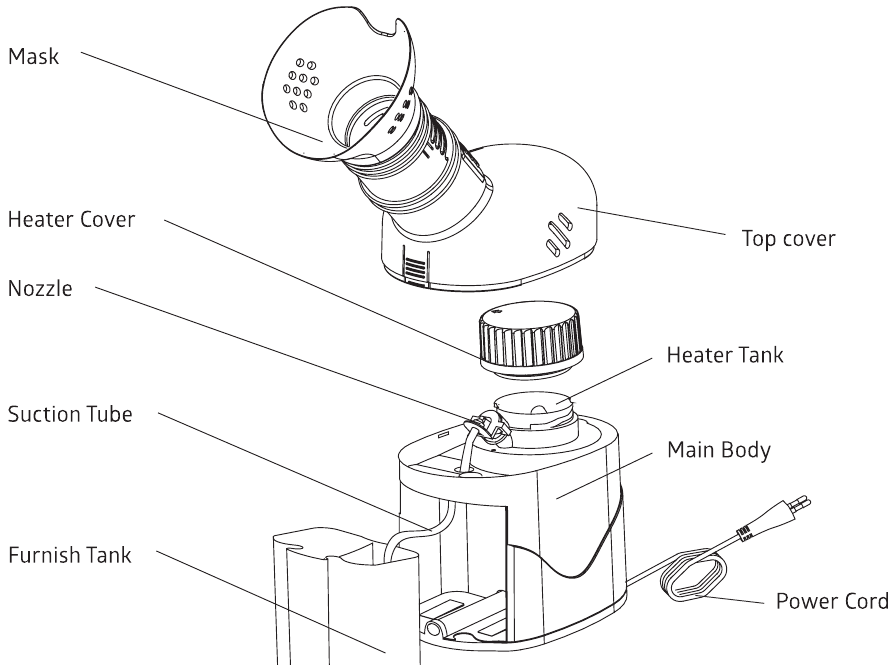 Mask
Heater Cover
Nozzle
Suction Tube
Furnish Tank
Top cover
Heater Tank
Main Body
Power Cord