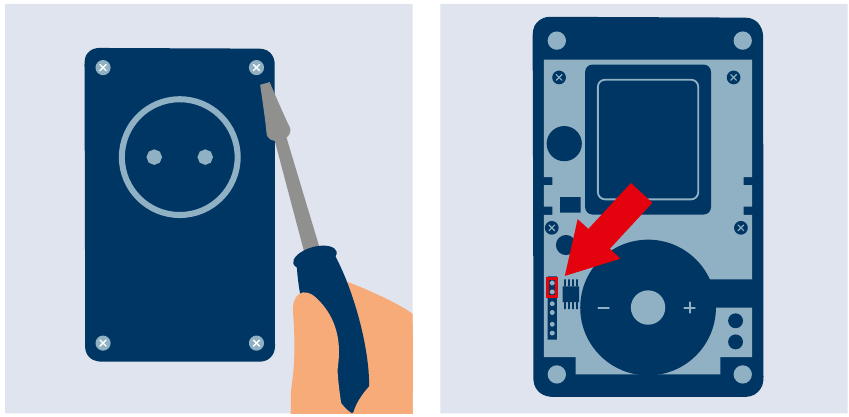 −
+