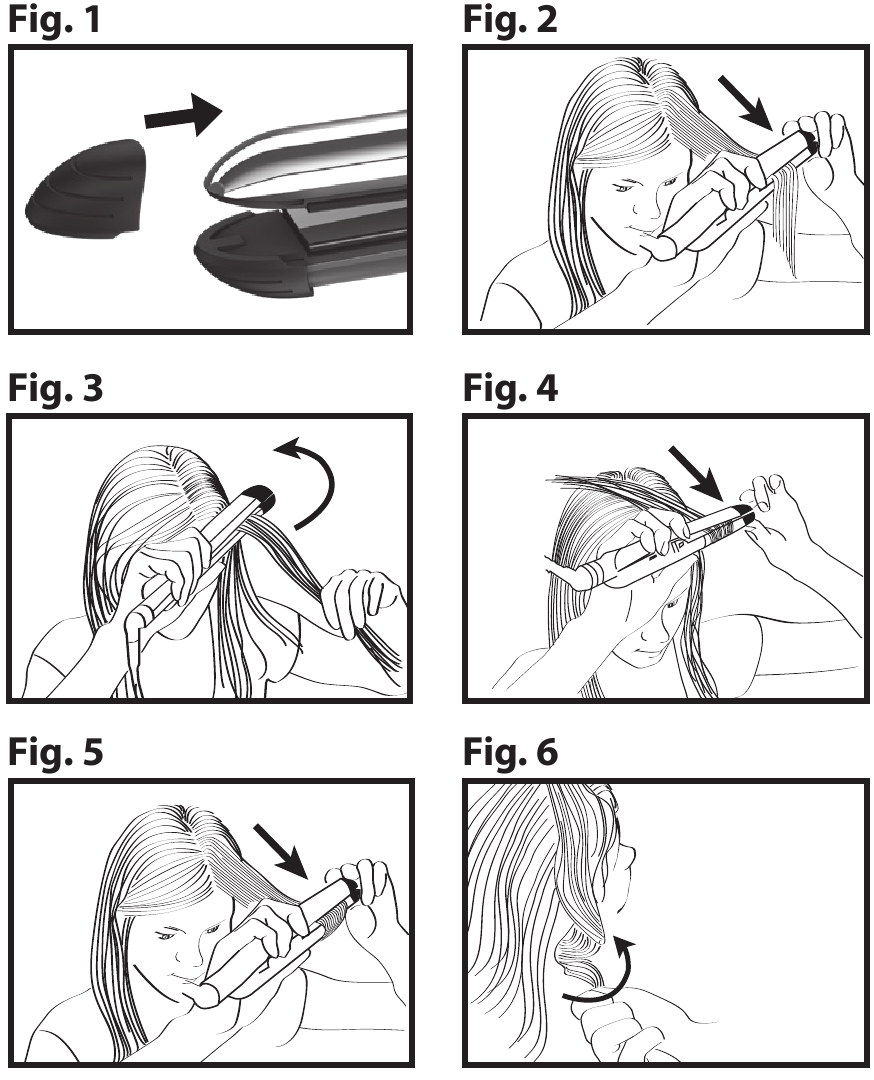 Fig. 1

Fig. 2

Fig. 3

Fig. 4

Fig. 5

Fig. 6