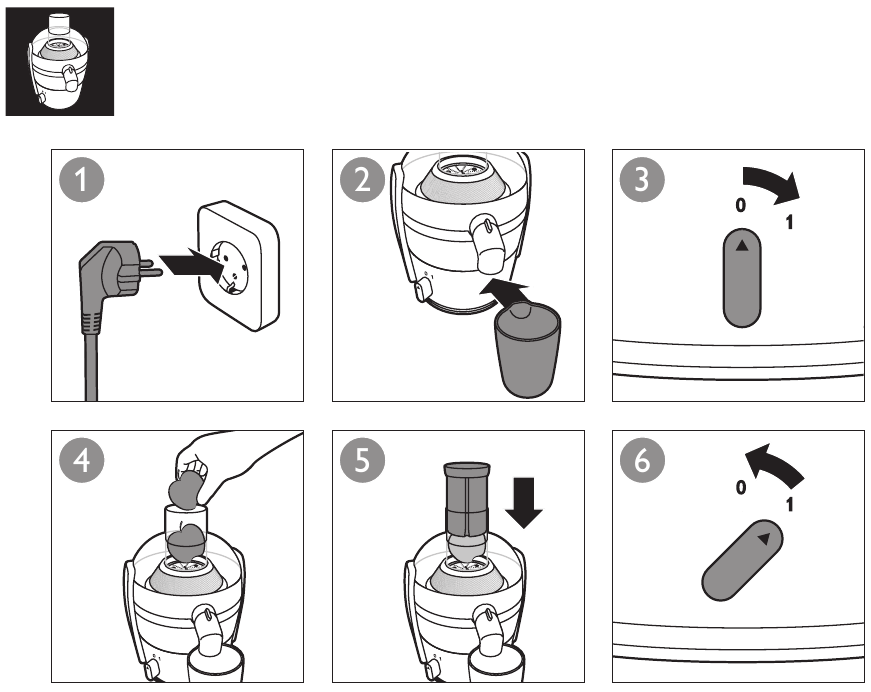 1

2

3

0

1

4

5

6

0

1