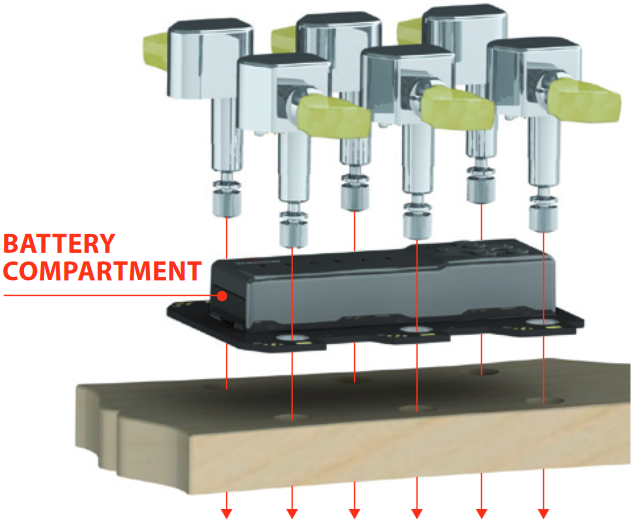 BATTERY
COMPARTMENT