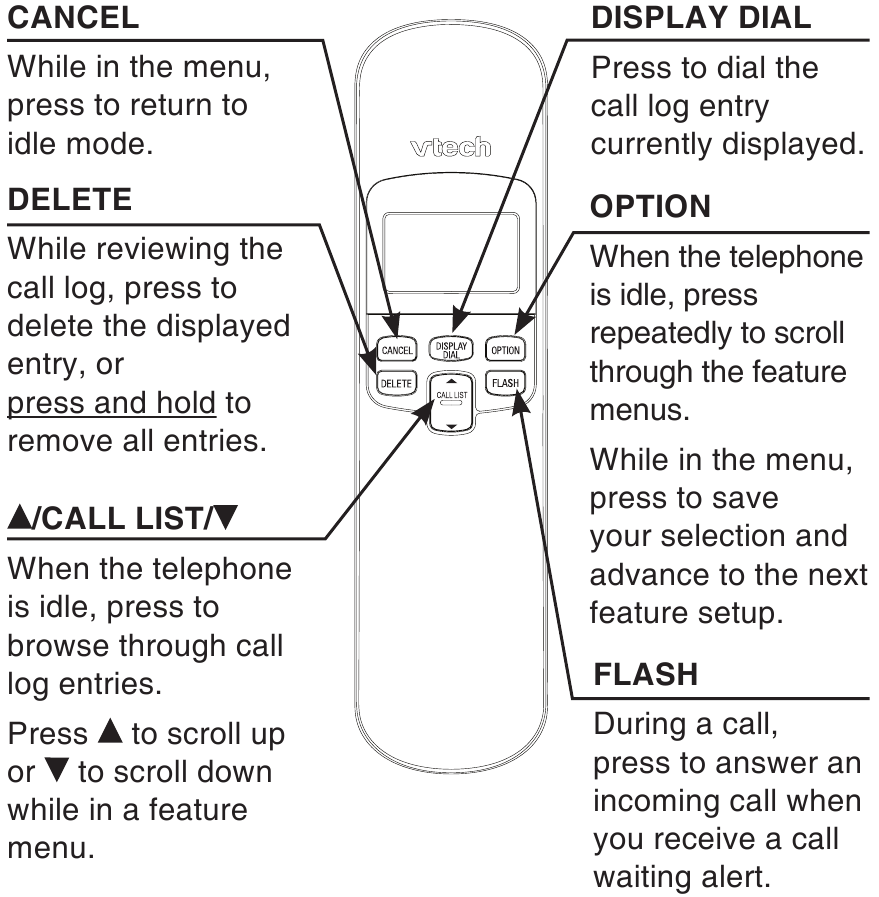 CANCEL

While in the menu, press to return to idle mode.

DELETE

While reviewing the call log, press to delete the displayed entry, or press and hold to remove all entries.

▲/CALL LIST/▼

When the telephone is idle, press to browse through call log entries.

Press ▲ to scroll up or ▼ to scroll down while in a feature menu.

vtech

CANCEL

DISPLAY DIAL

OPTION

DELETE

CALL LIST

FLASH

DISPLAY DIAL

Press to dial the call log entry currently displayed.

OPTION

When the telephone is idle, press repeatedly to scroll through the feature menus.

While in the menu, press to save your selection and advance to the next feature setup.

FLASH

During a call, press to answer an incoming call when you receive a call waiting alert.