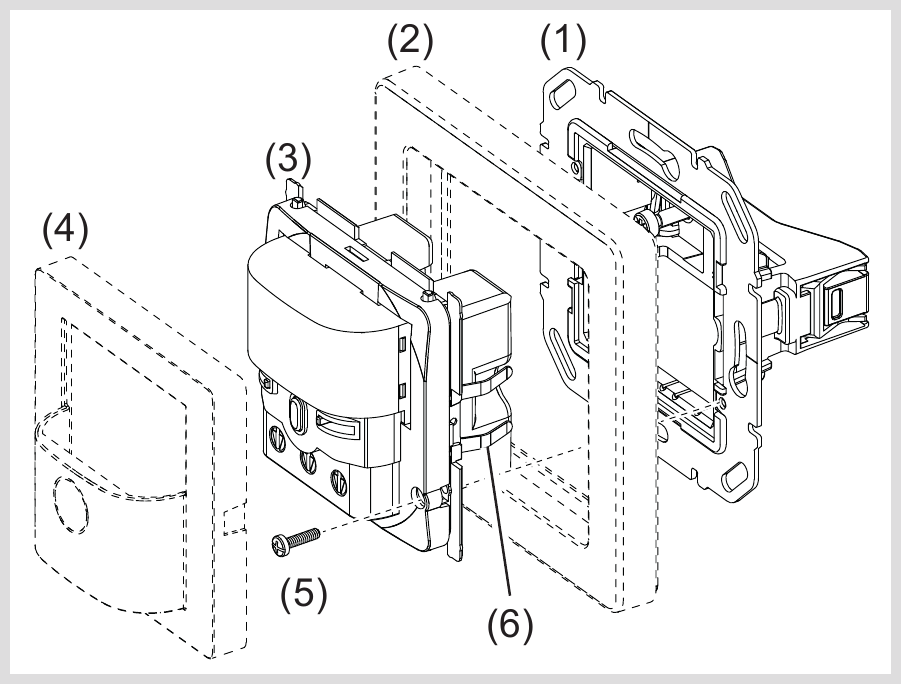 (2) (1)

(3)

(4)

(5)

(6)