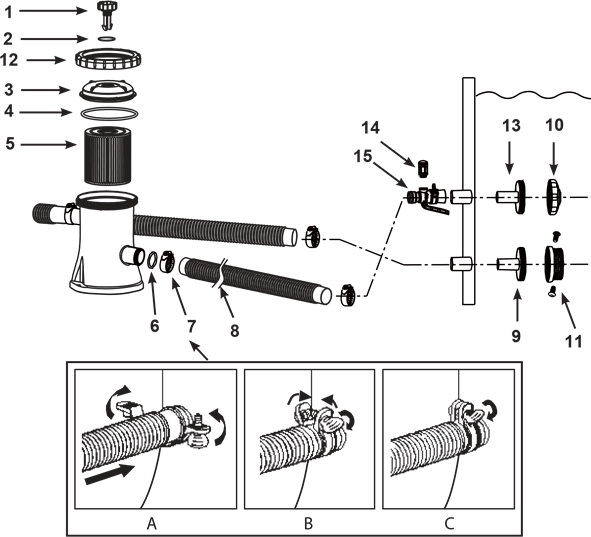 1
2
12
3
4
5
14
15
13
10
6
7
8
9
11
A
B
C