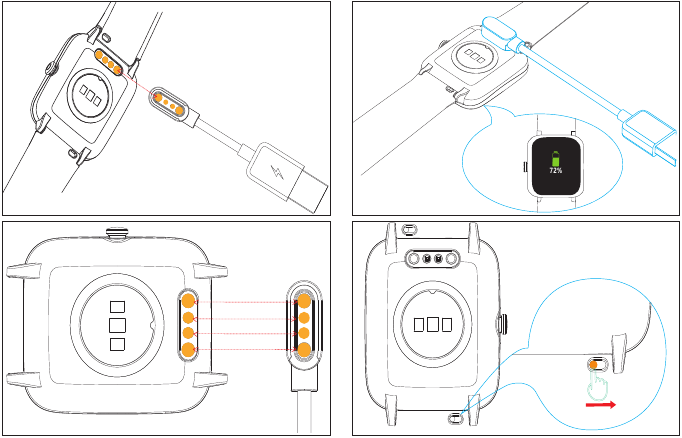 72%