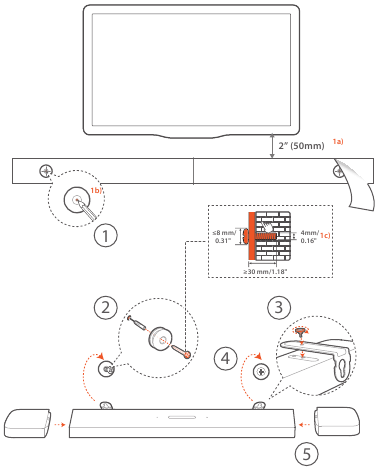 2" (50mm)
1a)
1b)
1
≤8 mm/
0.31"
4mm/
0.16"
1c)
≥30 mm/1.18"
2
3
4
5