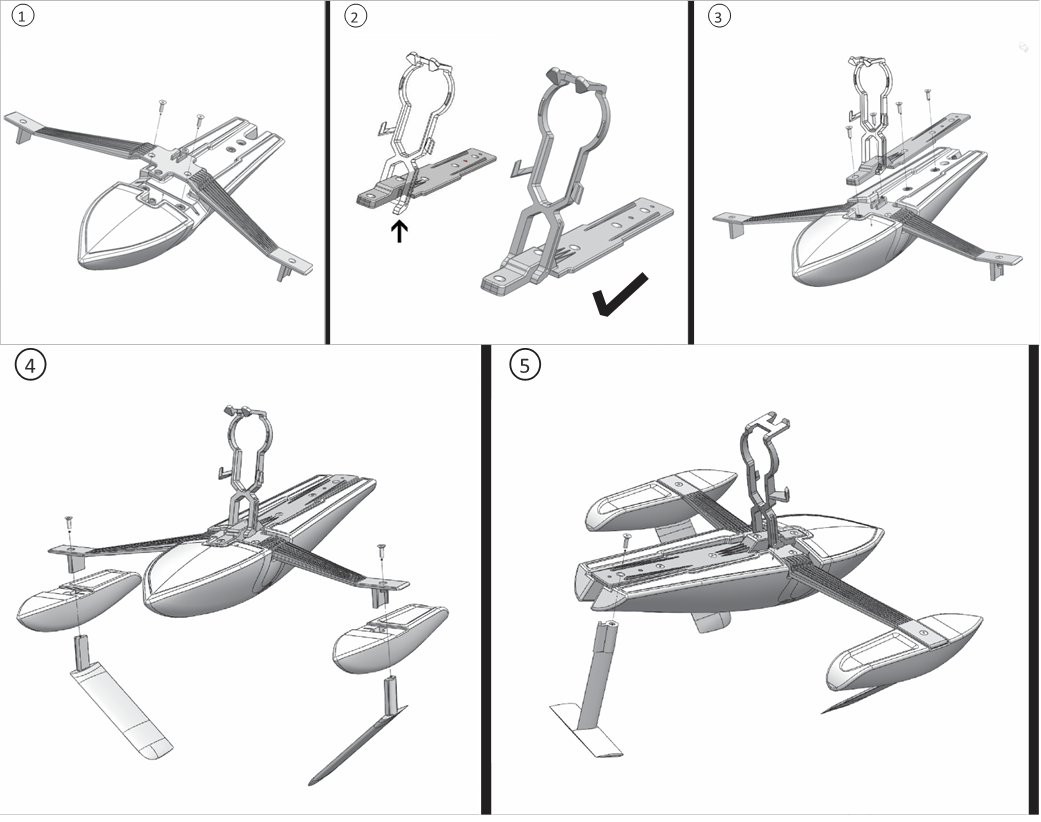 1

2

3

4

5