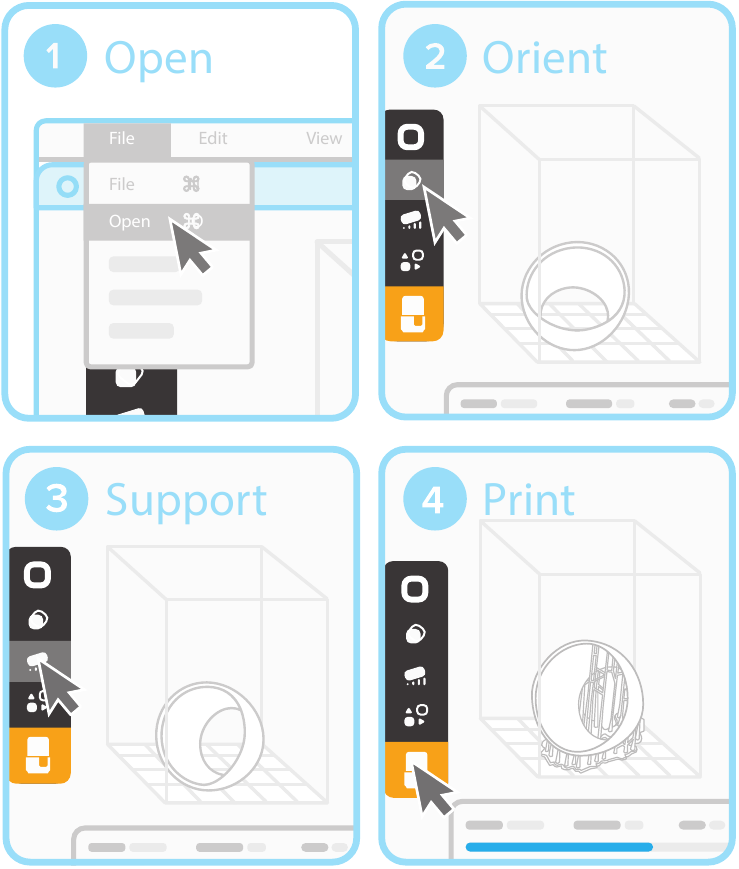 1 Open

File Edit View

File ⌘

Open ⌘

2 Orient

3 Support

4 Print