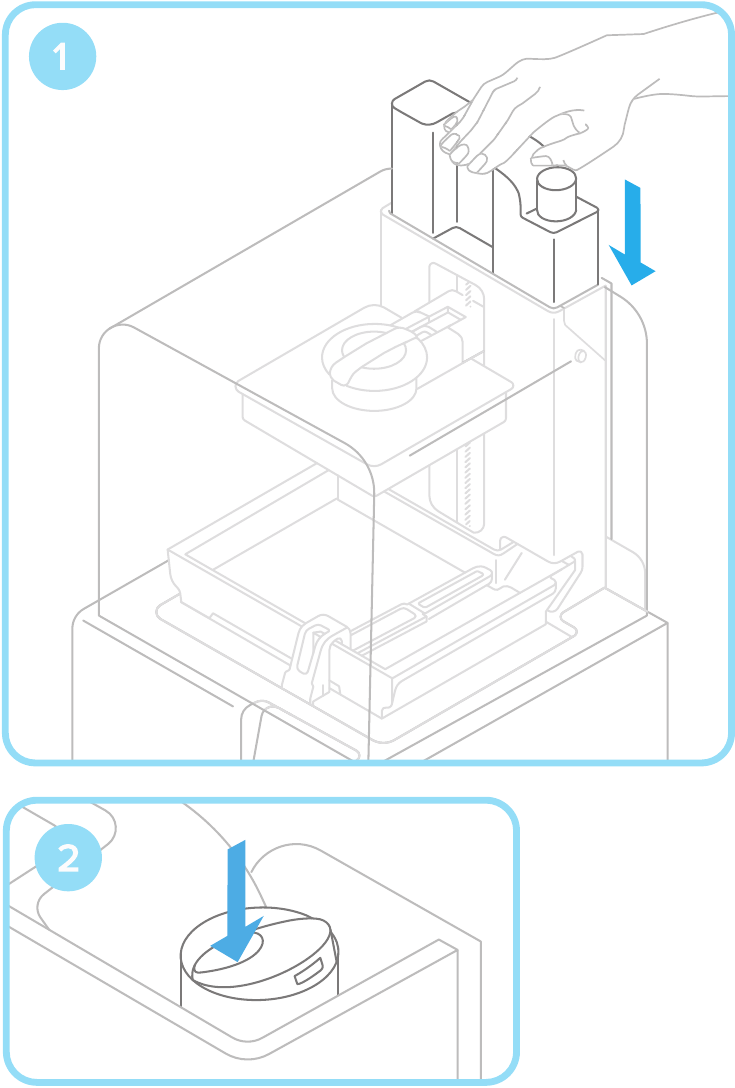 1

2