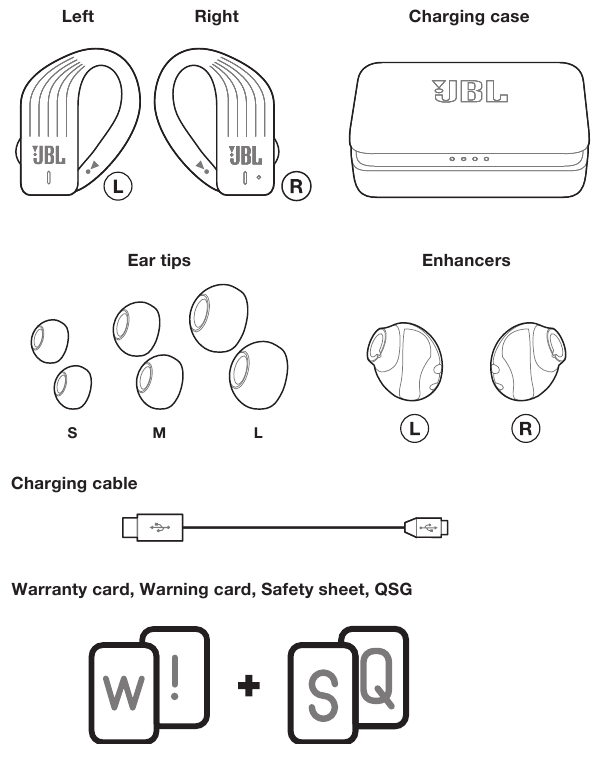 Left
Right
Charging case

JBL
L
JBL
R
JBL

Ear tips
Enhancers

S
M
L
L
R

Charging cable

Warranty card, Warning card, Safety sheet, QSG

W
!
+
S
Q