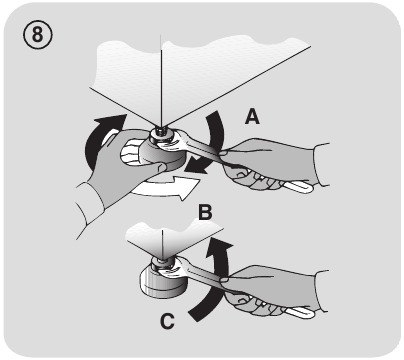 8

A

B

C