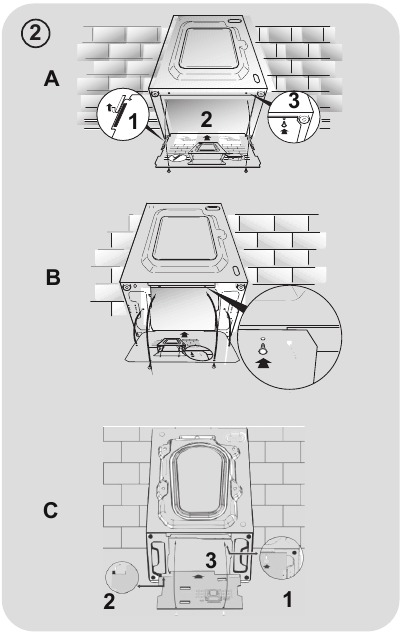 ②

A

1

2

3

B

C

3

2

1