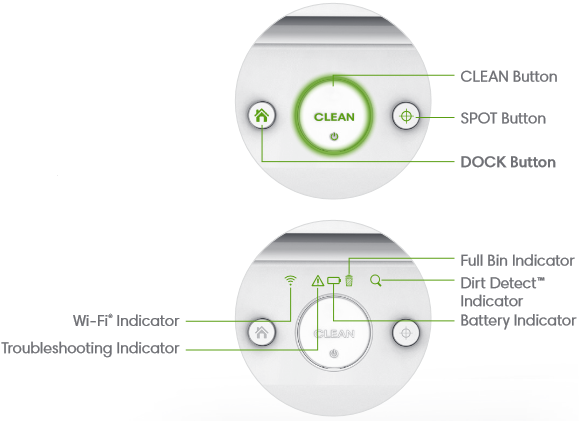 CLEAN

CLEAN Button

SPOT Button

DOCK Button

Full Bin Indicator

Dirt Detect™ Indicator

Wi-Fi® Indicator

Battery Indicator

Troubleshooting Indicator

CLEAN