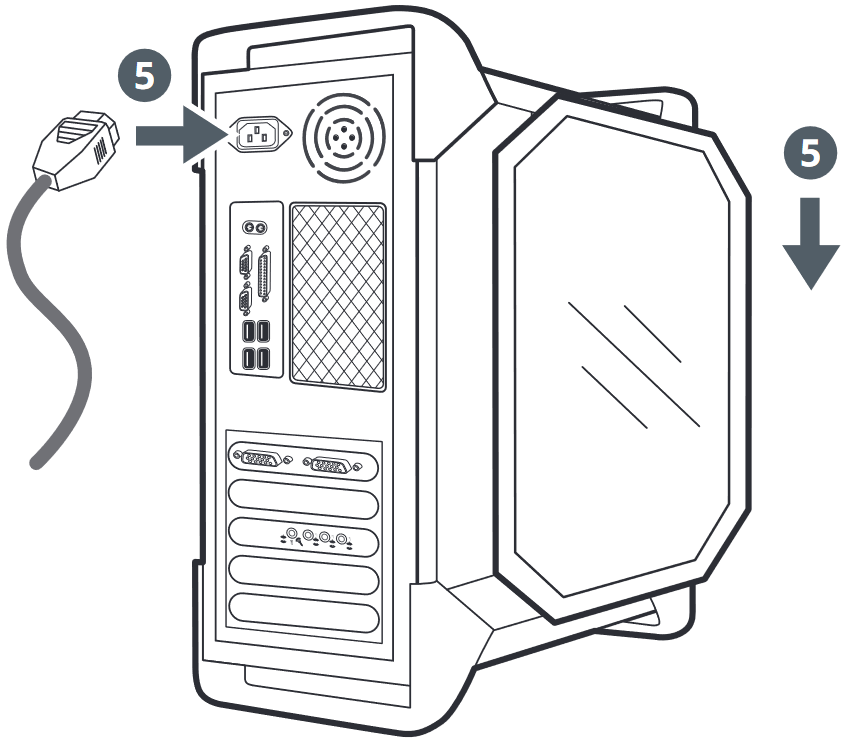 5

5