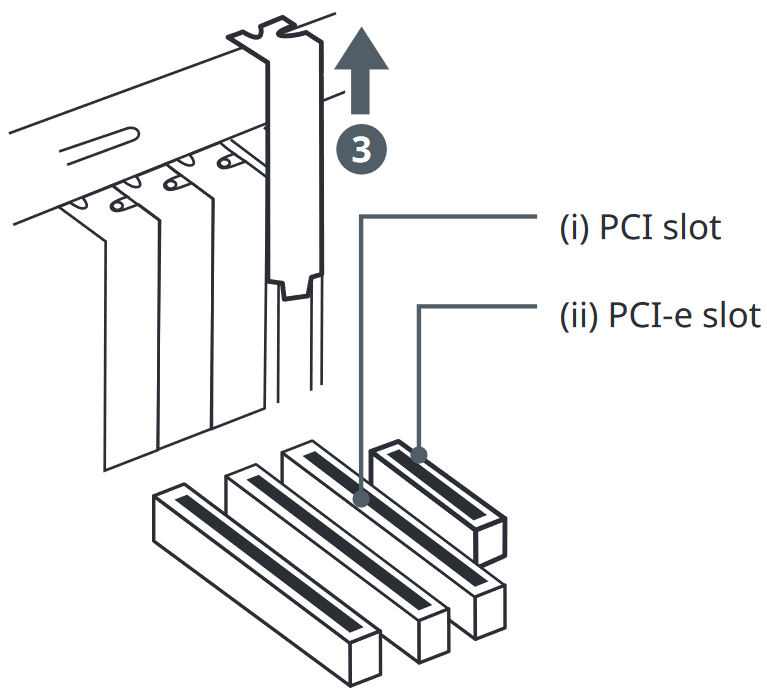 3

(i) PCI slot

(ii) PCI-e slot