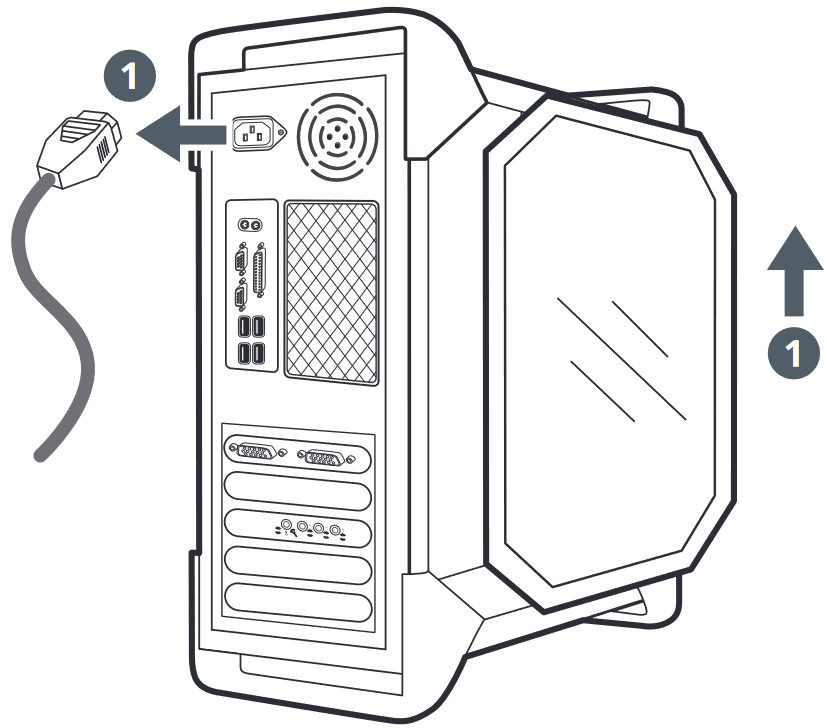 1

1