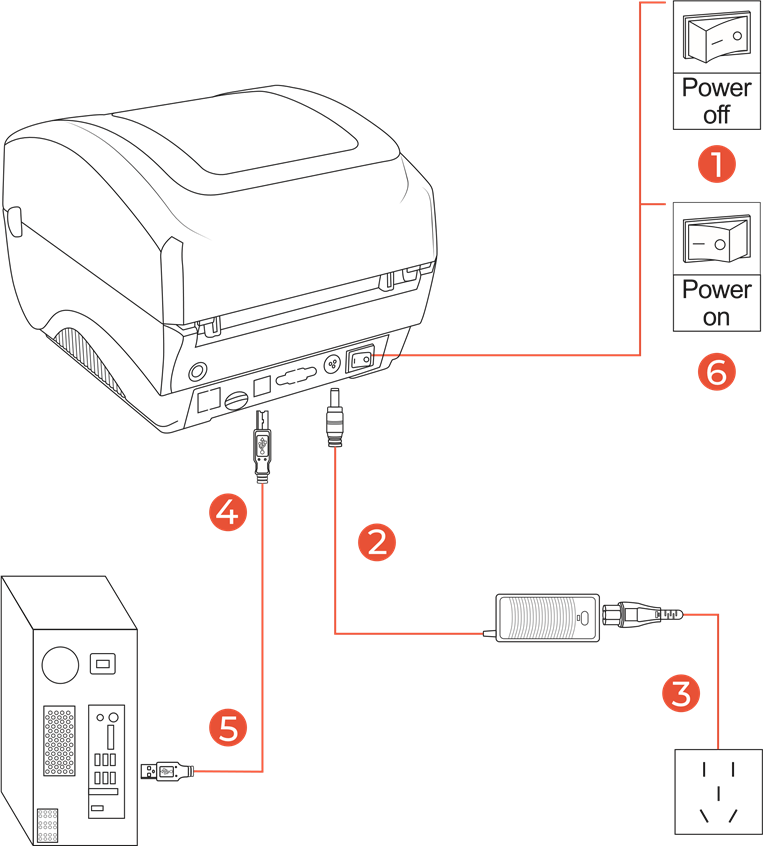 Power off

1

Power on

6

4

2

3

5