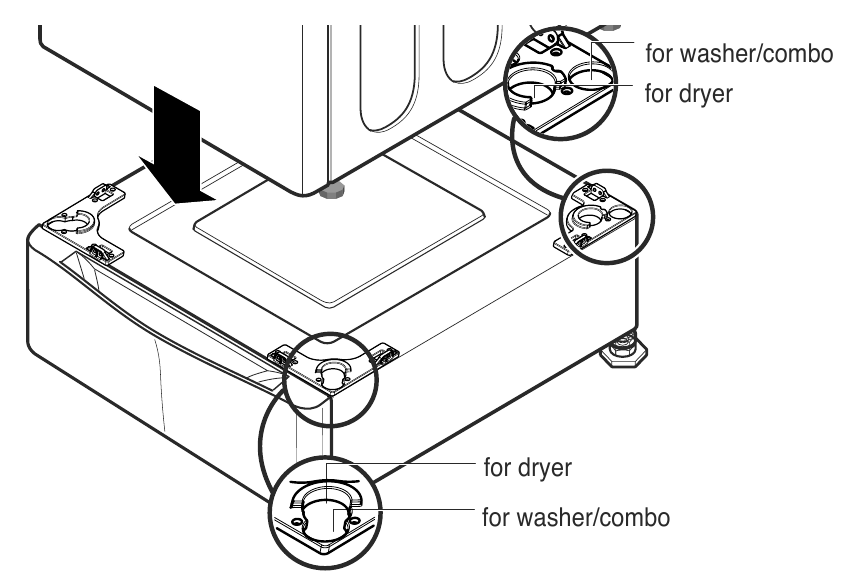 for washer/combo
for dryer

for dryer
for washer/combo