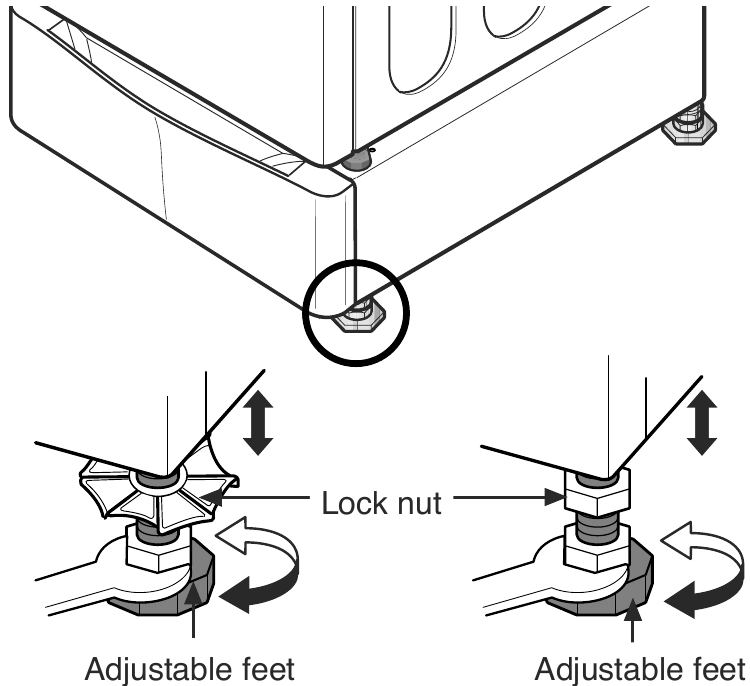 Lock nut

Adjustable feet

Adjustable feet