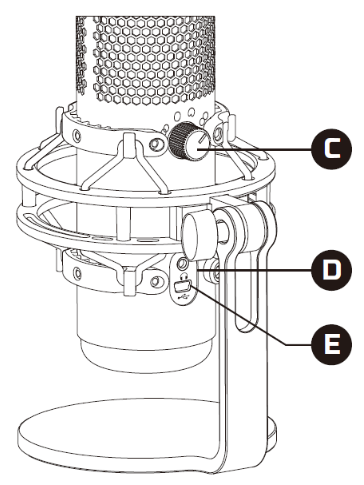 C
D
E