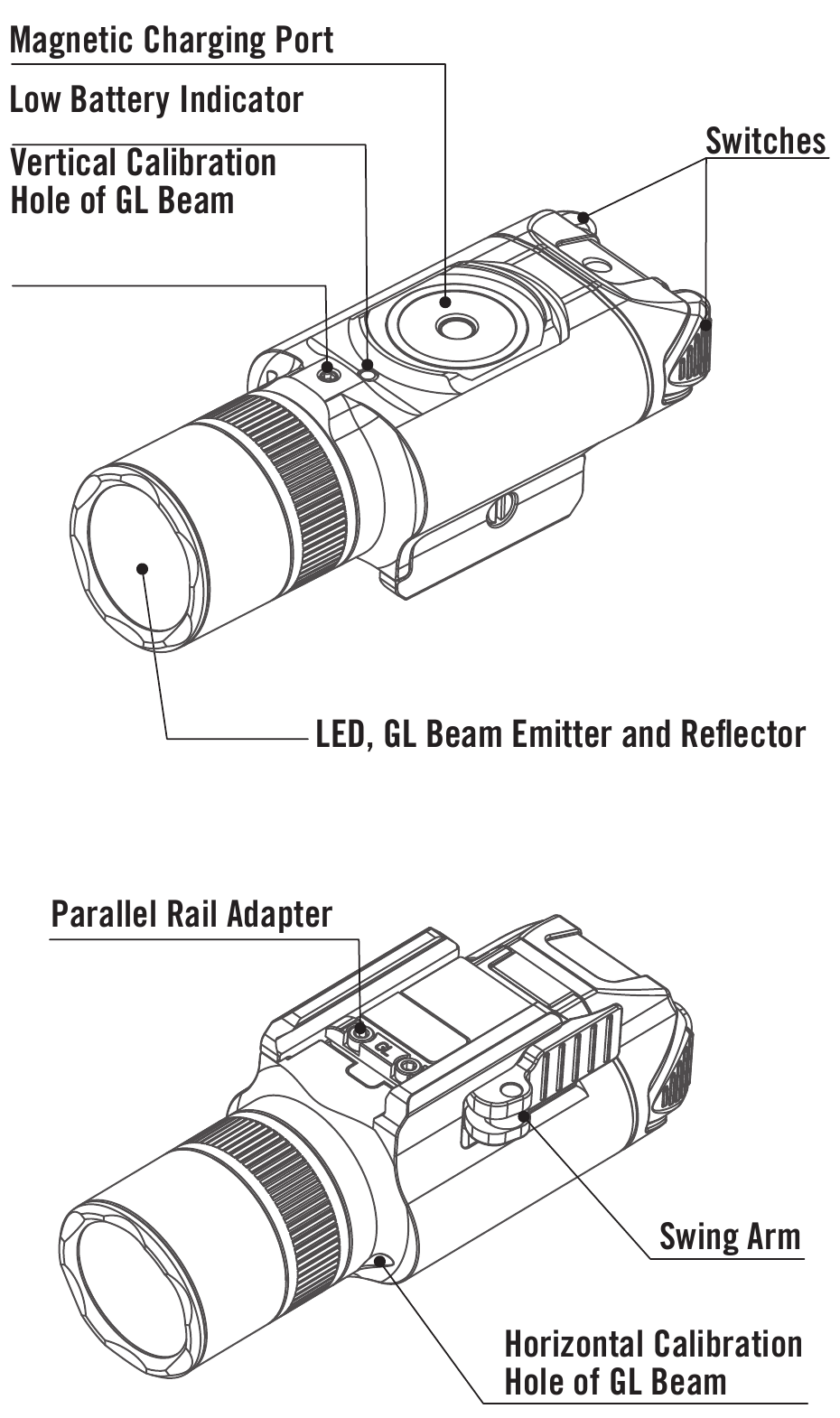 Magnetic Charging Port

Low Battery Indicator

Vertical Calibration Hole of GL Beam

Switches

LED, GL Beam Emitter and Reflector

Parallel Rail Adapter

GL

Swing Arm

Horizontal Calibration Hole of GL Beam