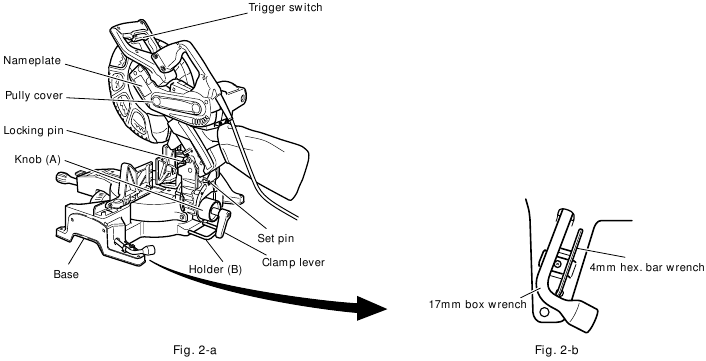 Trigger switch
Nameplate
Pully cover
Locking pin
Knob (A)
Set pin
Clamp lever
Holder (B)
Base
4mm hex. bar wrench
17mm box wrench
Fig. 2-a
Fig. 2-b