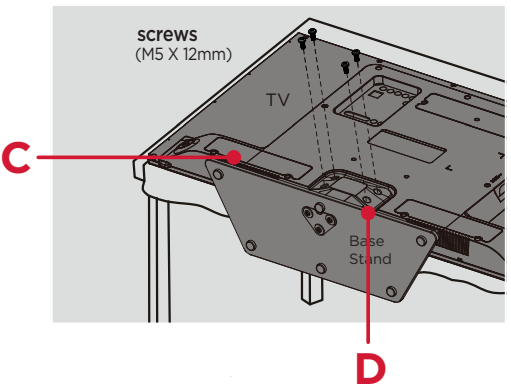 screws
(M5 X 12mm)

TV

C

Base
Stand

D